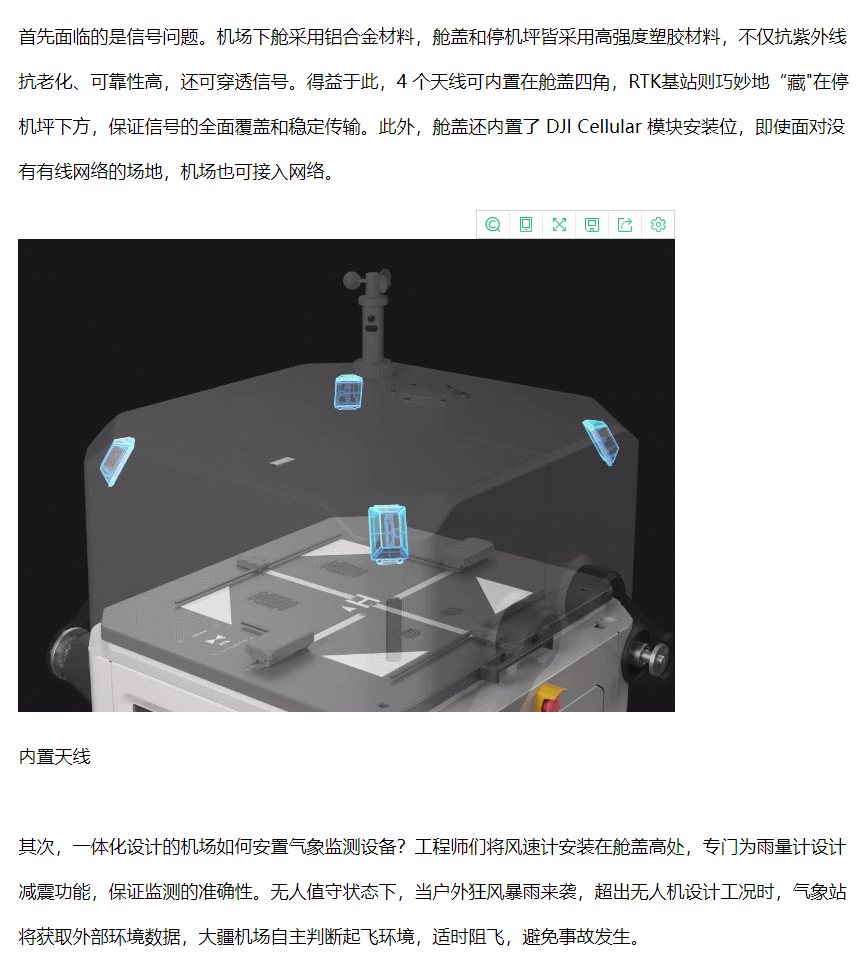 首先面临的是信号问题。机场下舱采用铝合金材料，舱盖和停机坪皆采用高强度塑胶材料，不仅抗紫外线抗老化、可靠性高，还可穿透信号。得益于此，4 个天线可内置在舱盖四角，RTK基站则巧妙地“藏"在停机坪下方，保证信号的全面覆盖和稳定传输。此外，舱盖还内置了 DJI Cellular 模块安装位，即使面对没有有线网络的场地，机场也可接入网络。

内置天线

其次，一体化设计的机场如何安置气象监测设备？工程师们将风速计安装在舱盖高处，专门为雨量计设计减震功能，保证监测的准确性。无人值守状态下，当户外狂风暴雨来袭，超出无人机设计工况时，气象站将获取外部环境数据，大疆机场自主判断起飞环境，适时阻飞，避免事故发生。